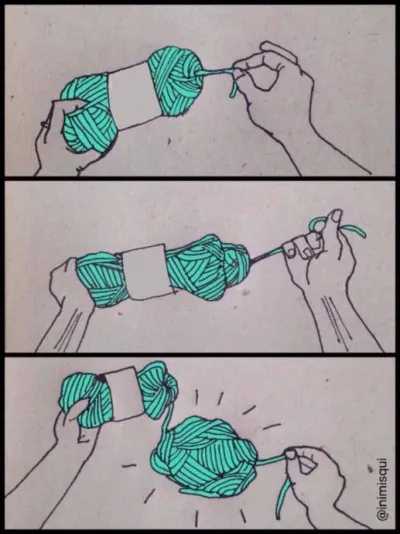 @inimisqui