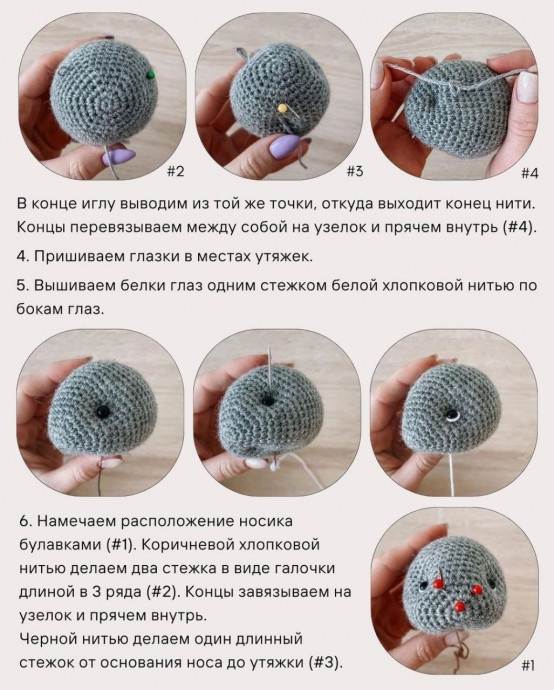 #2

#3

#4

В конце иглу выводим из той же точки, откуда выходит конец нити. Концы перевязываем между собой на узелок и прячем внутрь (#4).

4. Пришиваем глазки в местах утяжек.

5. Вышиваем белки глаз одним стежком белой хлопковой нитью по бокам глаз.

6. Намечаем расположение носика булавками (#1). Коричневой хлопковой нитью делаем два стежка в виде галочки длиной в 3 ряда (#2). Концы завязываем на узелок и прячем внутрь.
Черной нитью делаем один длинный стежок от основания носа до утяжки (#3).

#1