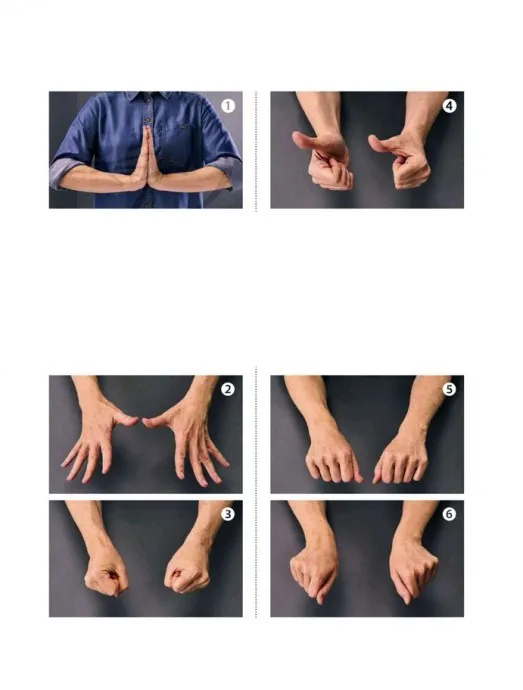 1

4

2

5

3

6