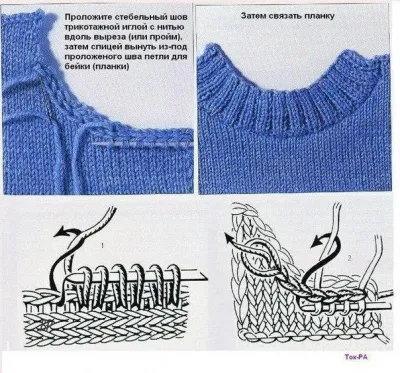 Проложите стебельный шов трикотажной иглой с нитью вдоль выреза (или пройм), затем спицей вынуть из-под проложеного шва петли для бейки (планки)

Затем связать планку

1

2

Ток-РА